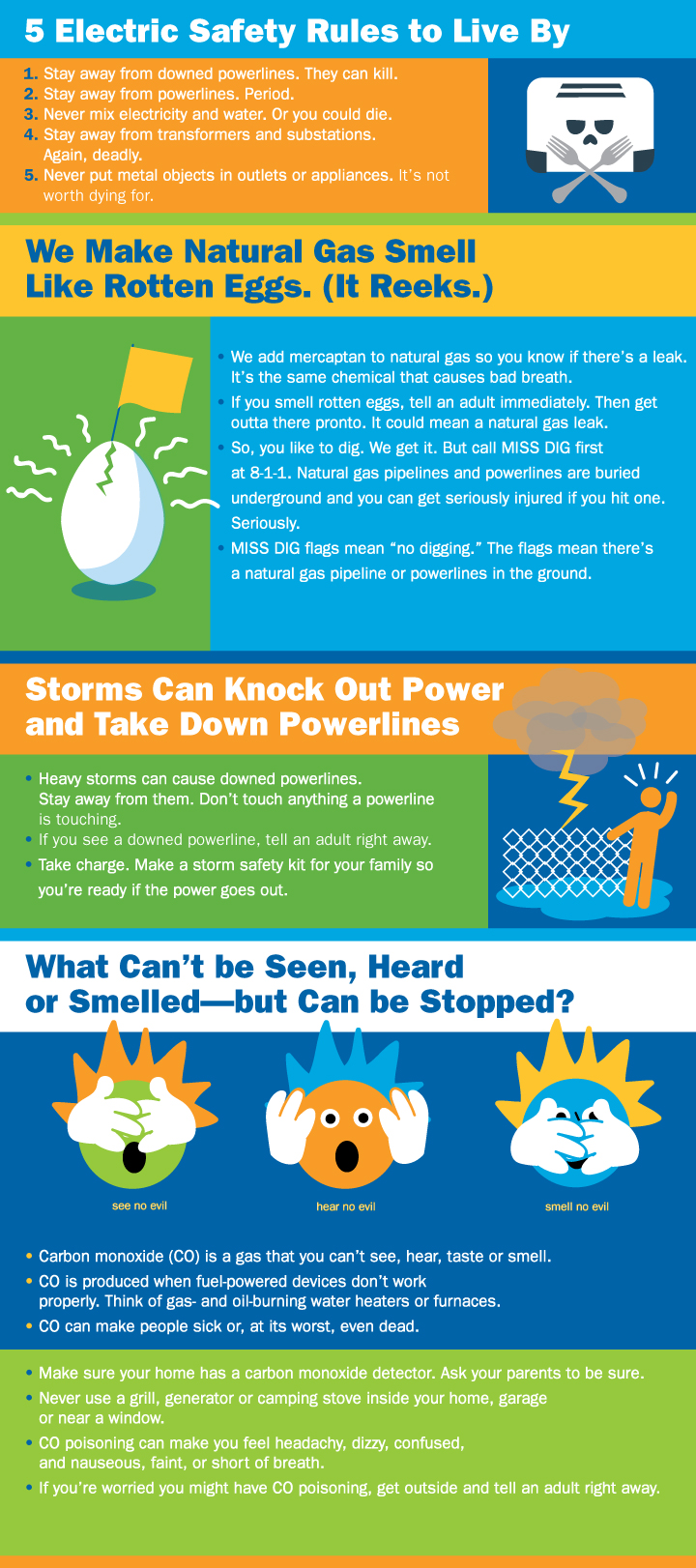 5 Electric Safety Rules to Live By

1. Stay away from downed powerlines. They can kill.
2. Stay away from powerlines. Period.
3. Never mix electricity and water. Or you could die.
4. Stay away from transformers and substations. Again, deadly.
5. Never put metal objects in outlets or appliances. It's not worth dying for.

We Make Natural Gas Smell Like Rotten Eggs. (It Reeks.)

• We add mercaptan to natural gas so you know if there's a leak. It's the same chemical that causes bad breath.
• If you smell rotten eggs, tell an adult immediately. Then get outta there pronto. It could mean a natural gas leak.
• So, you like to dig. We get it. But call MISS DIG first at 8-1-1. Natural gas pipelines and powerlines are buried underground and you can get seriously injured if you hit one. Seriously.
• MISS DIG flags mean "no digging." The flags mean there's a natural gas pipeline or powerlines in the ground.

Storms Can Knock Out Power and Take Down Powerlines

• Heavy storms can cause downed powerlines. Stay away from them. Don't touch anything a powerline is touching.
• If you see a downed powerline, tell an adult right away.
• Take charge. Make a storm safety kit for your family so you're ready if the power goes out.

What Can't be Seen, Heard or Smelled—but Can be Stopped?

see no evil

hear no evil

smell no evil

• Carbon monoxide (CO) is a gas that you can't see, hear, taste or smell.
• CO is produced when fuel-powered devices don't work properly. Think of gas- and oil-burning water heaters or furnaces.
• CO can make people sick or, at its worst, even dead.

• Make sure your home has a carbon monoxide detector. Ask your parents to be sure.
• Never use a grill, generator or camping stove inside your home, garage or near a window.
• CO poisoning can make you feel headachy, dizzy, confused, and nauseous, faint, or short of breath.
• If you're worried you might have CO poisoning, get outside and tell an adult right away.